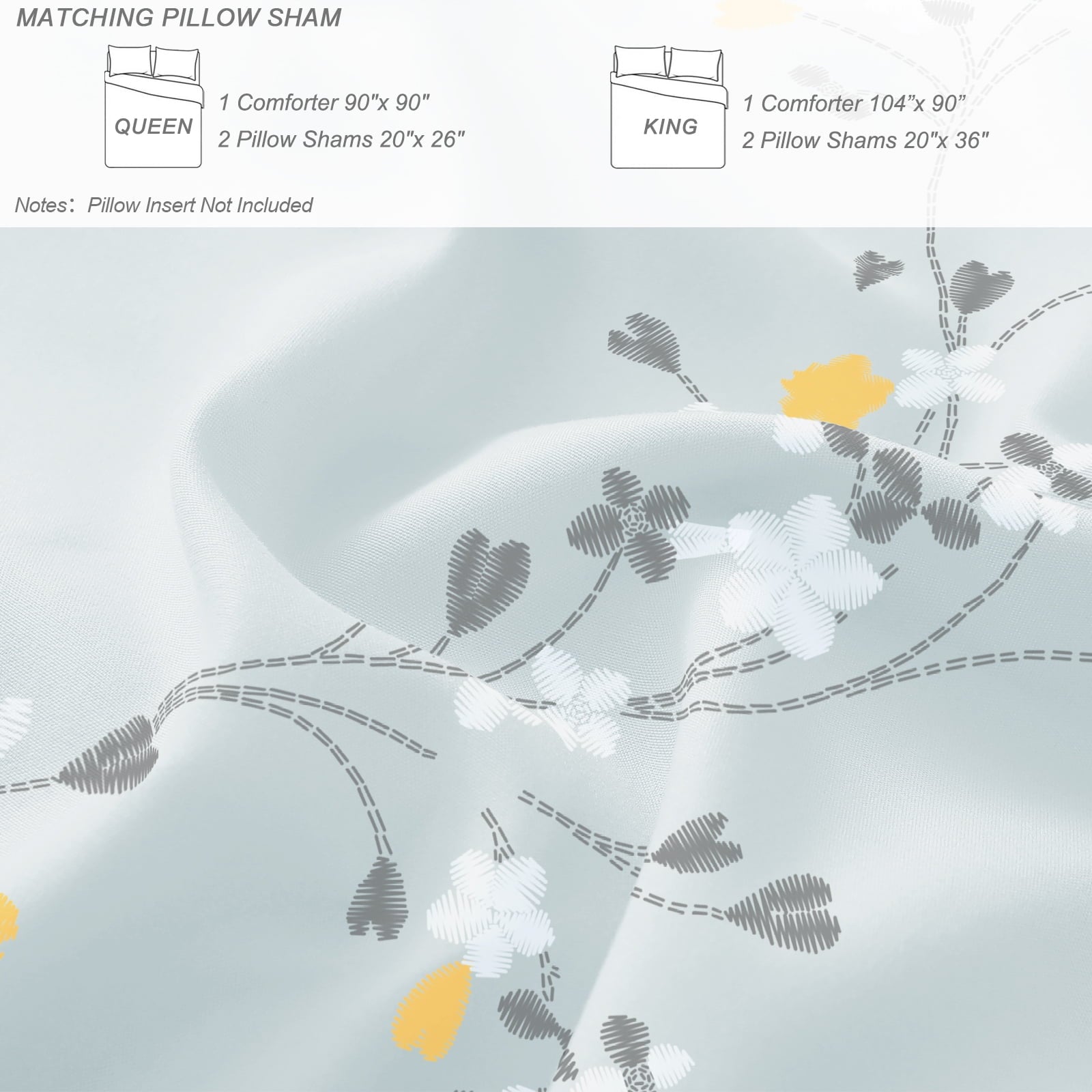 MATCHING PILLOW SHAM

QUEEN

1 Comforter 90"x 90"
2 Pillow Shams 20"x 26"

KING

1 Comforter 104”x 90”
2 Pillow Shams 20"x 36"

Notes: Pillow Insert Not Included