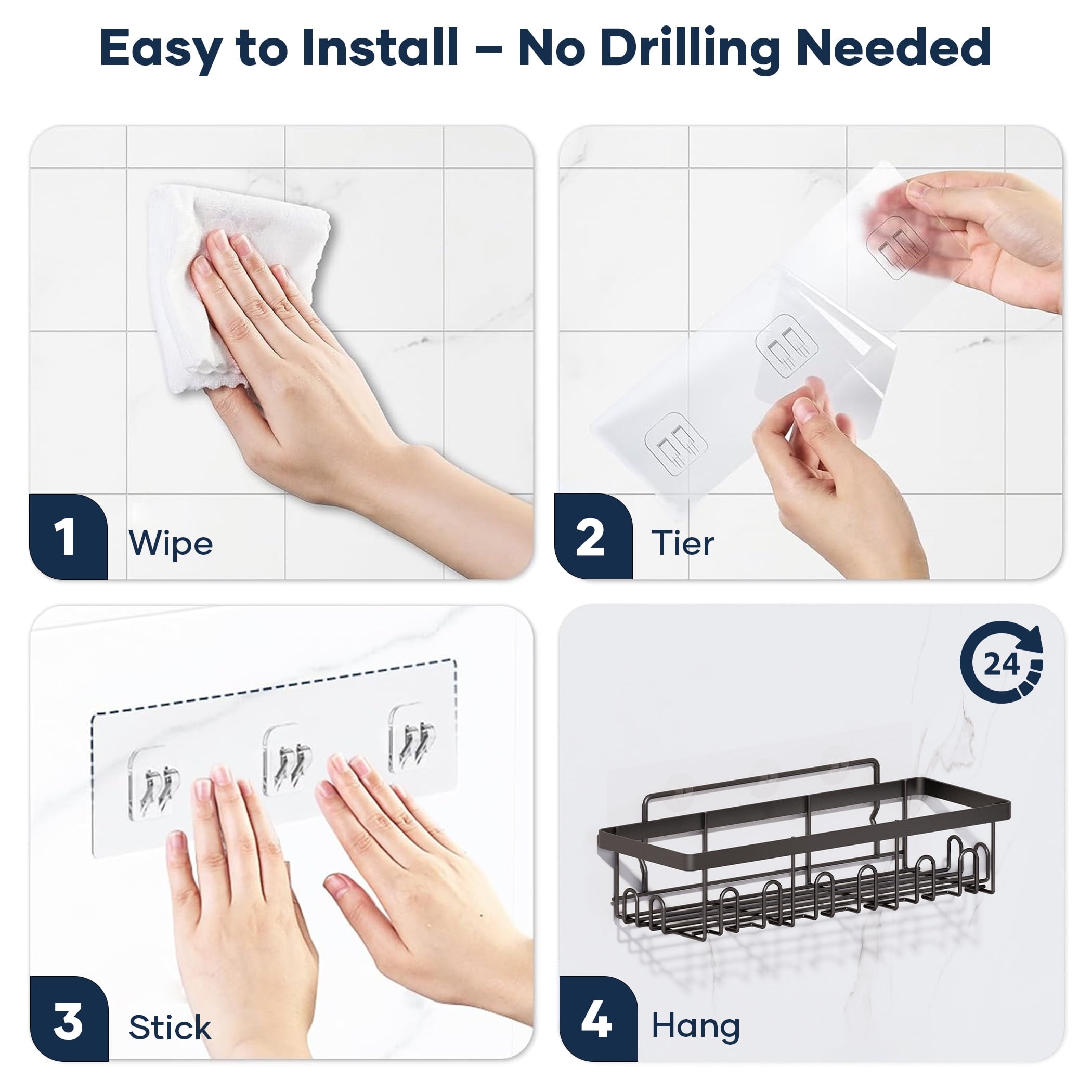 Easy to Install – No Drilling Needed

1 Wipe

2 Tier

3 Stick

24

4 Hang