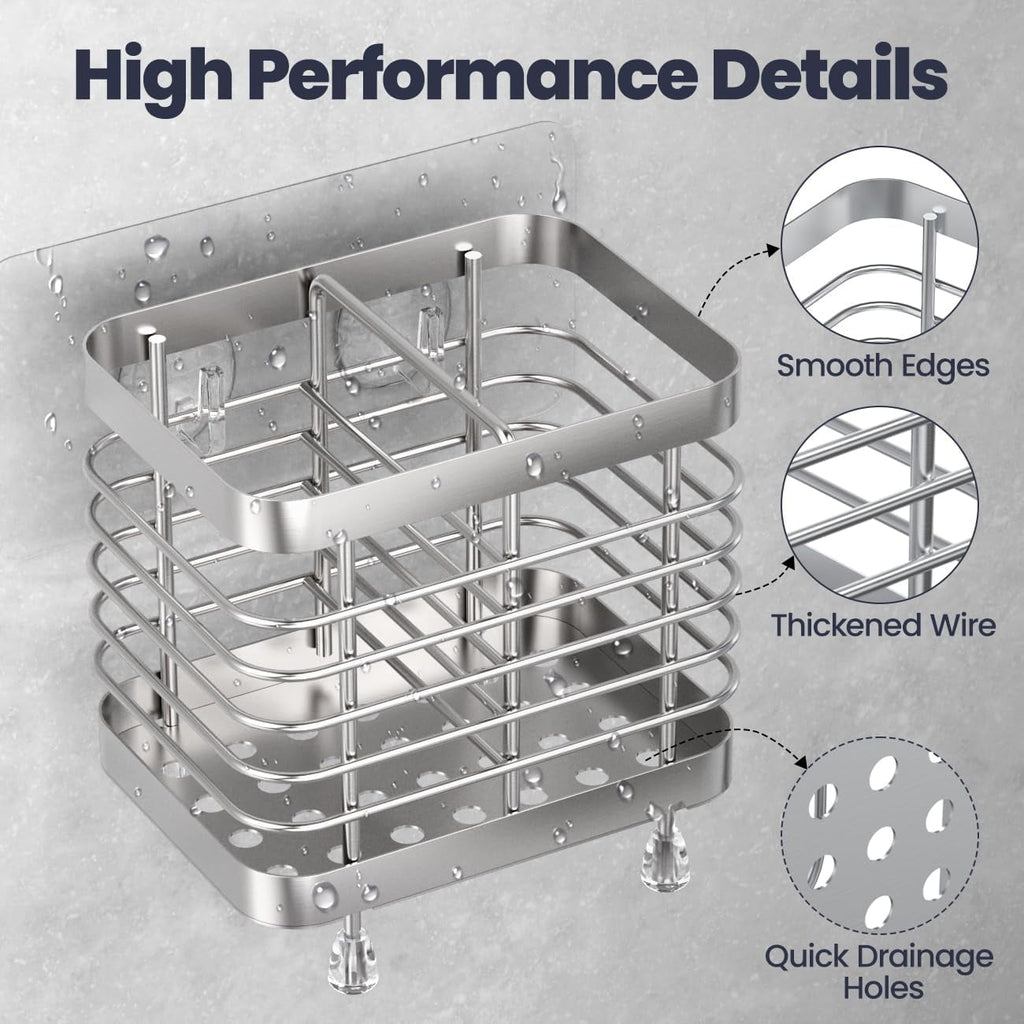 High Performance Details

Smooth Edges

Thickened Wire

Quick Drainage Holes