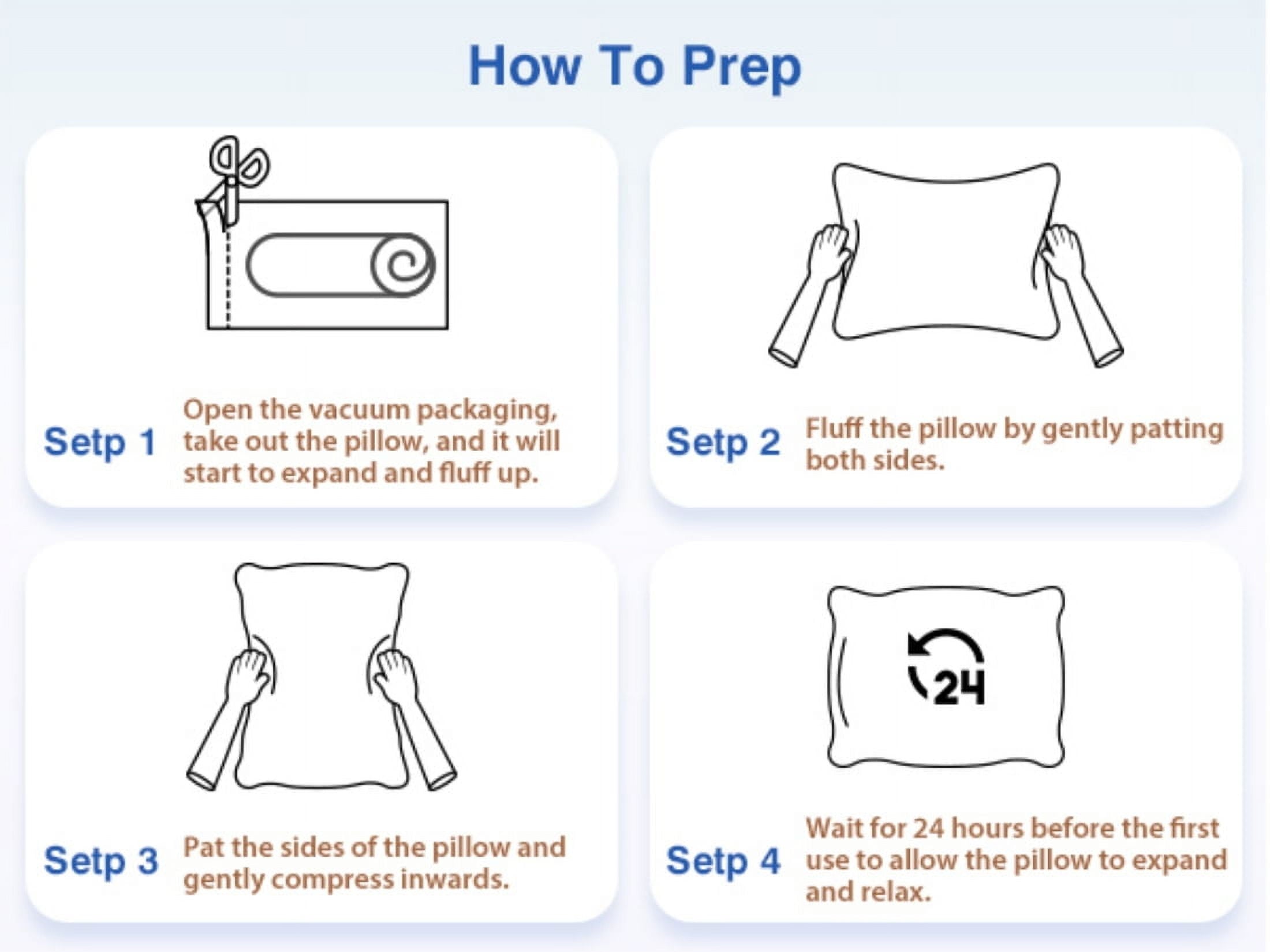 How To Prep

Setp 1 Open the vacuum packaging, take out the pillow, and it will start to expand and fluff up.

Setp 2 Fluff the pillow by gently patting both sides.

Setp 3 Pat the sides of the pillow and gently compress inwards.

24

Setp 4 Wait for 24 hours before the first use to allow the pillow to expand and relax.