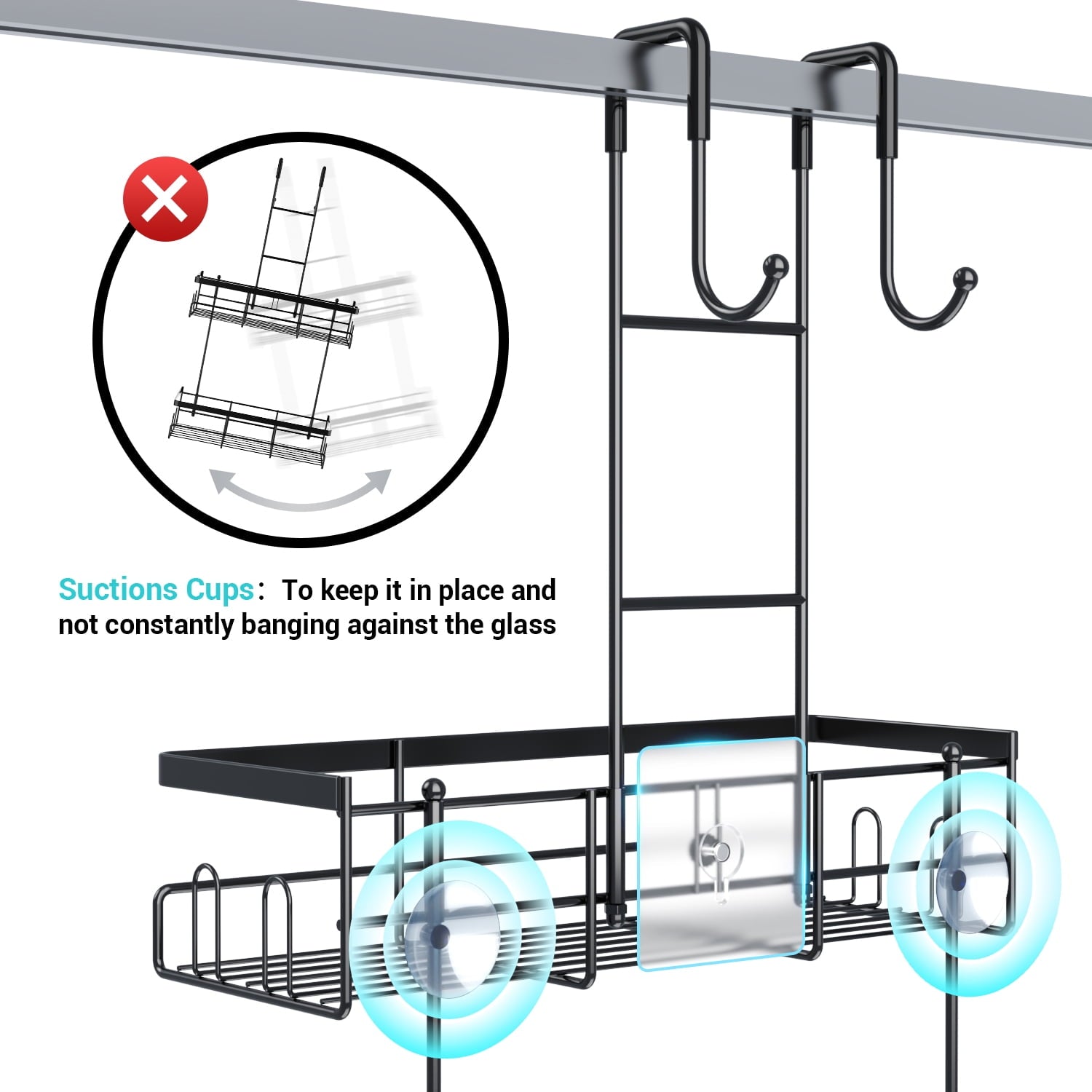 Suctions Cups: To keep it in place and not constantly banging against the glass